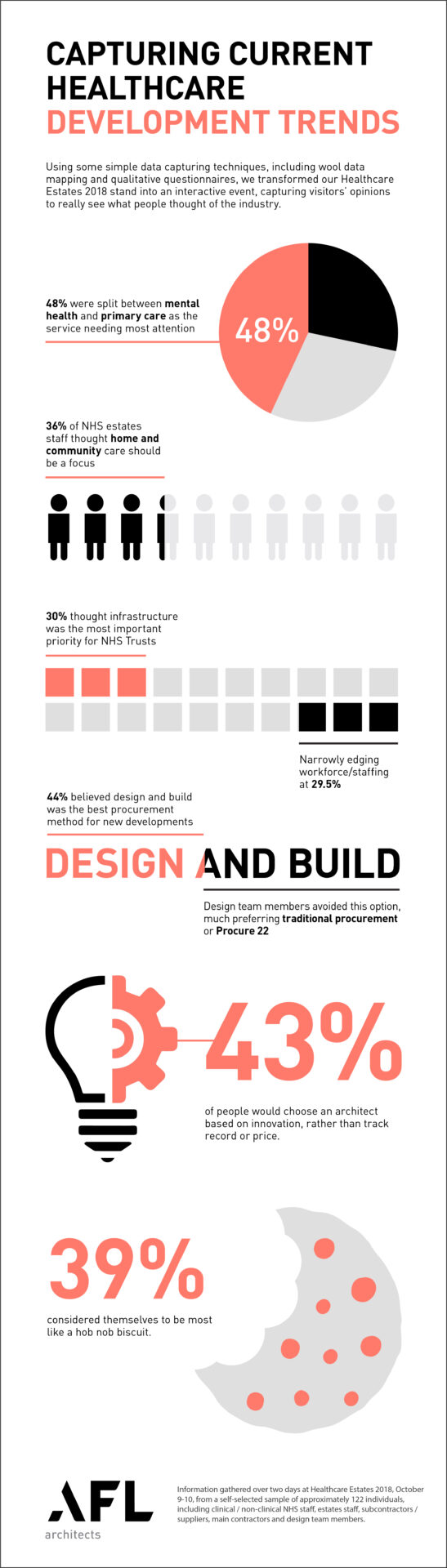 CAPTURING CURRENT HEALTHCARE DEVELOPMENT TRENDS

Using some simple data capturing techniques, including wool data mapping and qualitative questionnaires, we transformed our Healthcare Estates 2018 stand into an interactive event, capturing visitors' opinions to really see what people thought of the industry.

48% were split between mental health and primary care as the service needing most attention

48%

36% of NHS estates staff thought home and community care should be a focus

30% thought infrastructure was the most important priority for NHS Trusts

Narrowly edging workforce/staffing at 29.5%

44% believed design and build was the best procurement method for new developments

DESIGN AND BUILD

Design team members avoided this option, much preferring traditional procurement or Procure 22

43%

of people would choose an architect based on innovation, rather than track record or price.

39%

considered themselves to be most like a hob nob biscuit.

AFL architects

Information gathered over two days at Healthcare Estates 2018, October 9-10, from a self-selected sample of approximately 122 individuals, including clinical / non-clinical NHS staff, estates staff, subcontractors / suppliers, main contractors and design team members.